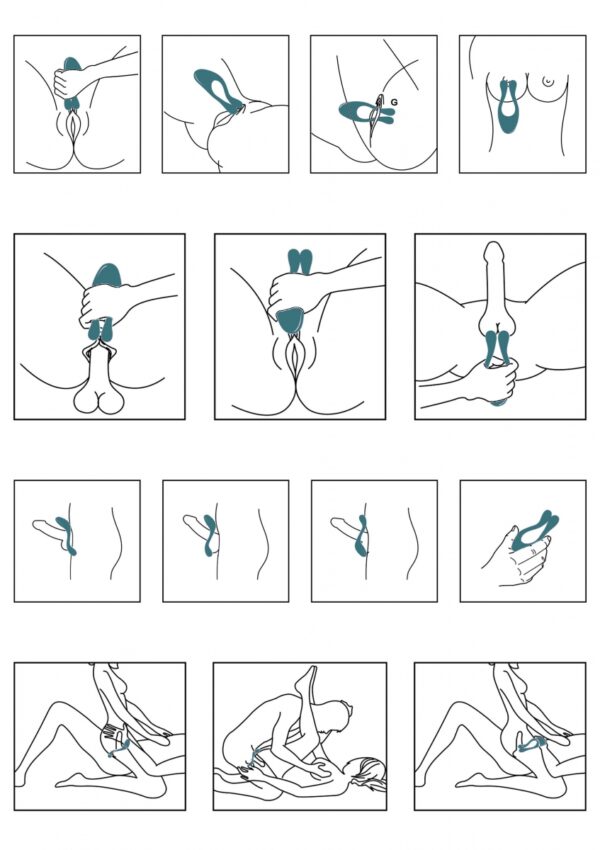 G